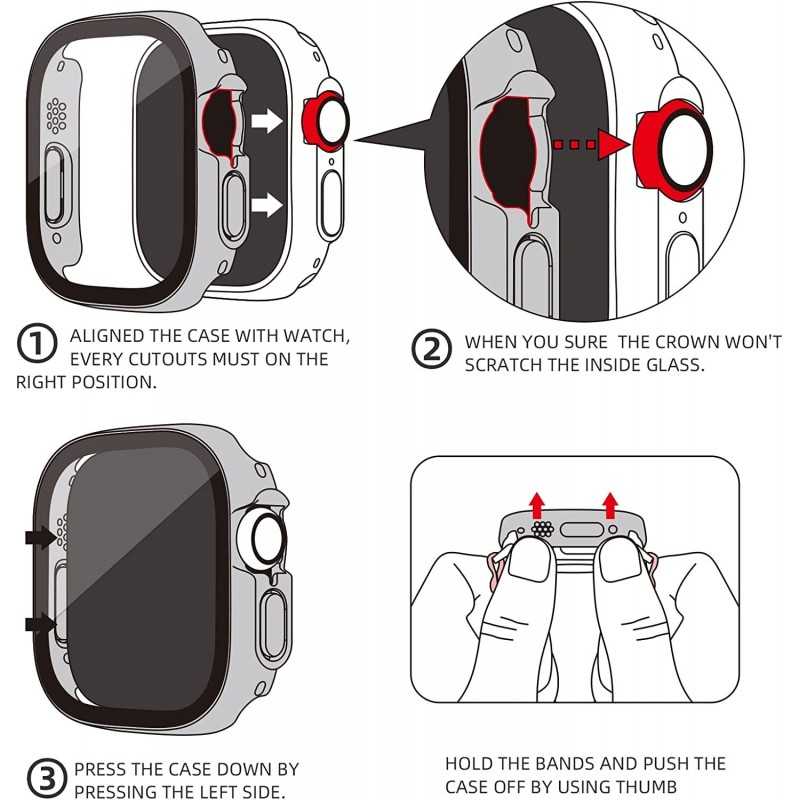 ① ALIGNED THE CASE WITH WATCH, EVERY CUTOUTS MUST ON THE RIGHT POSITION.

② WHEN YOU SURE THE CROWN WON'T SCRATCH THE INSIDE GLASS.

③ PRESS THE CASE DOWN BY PRESSING THE LEFT SIDE.

HOLD THE BANDS AND PUSH THE CASE OFF BY USING THUMB