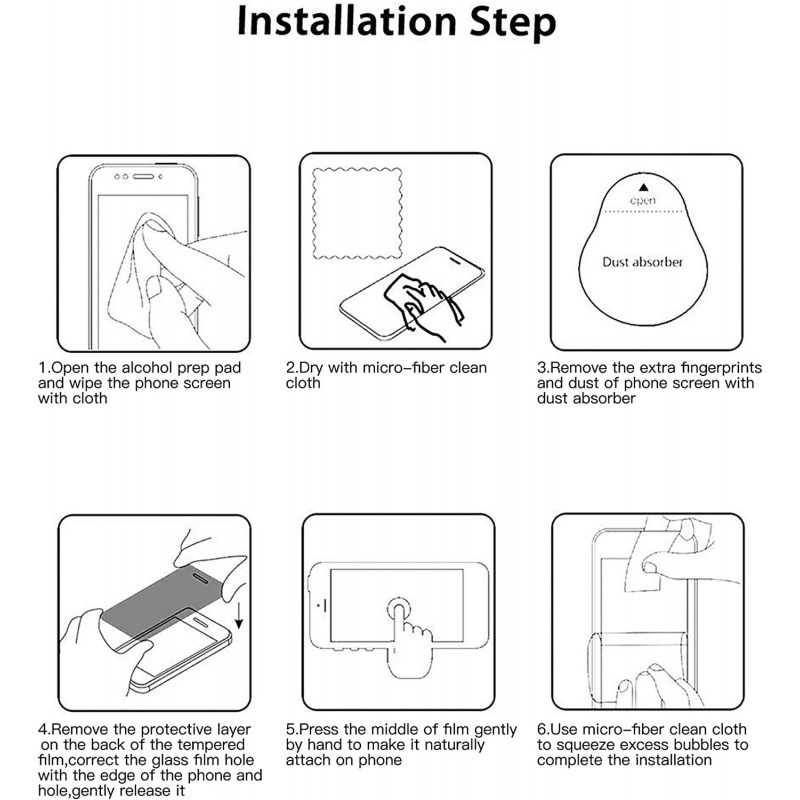 Installation Step

open

Dust absorber

1.Open the alcohol prep pad and wipe the phone screen with cloth

2.Dry with micro-fiber clean cloth

3.Remove the extra fingerprints and dust of phone screen with dust absorber

4.Remove the protective layer on the back of the tempered film,correct the glass film hole with the edge of the phone and hole,gently release it

5.Press the middle of film gently by hand to make it naturally attach on phone

6.Use micro-fiber clean cloth to squeeze excess bubbles to complete the installation