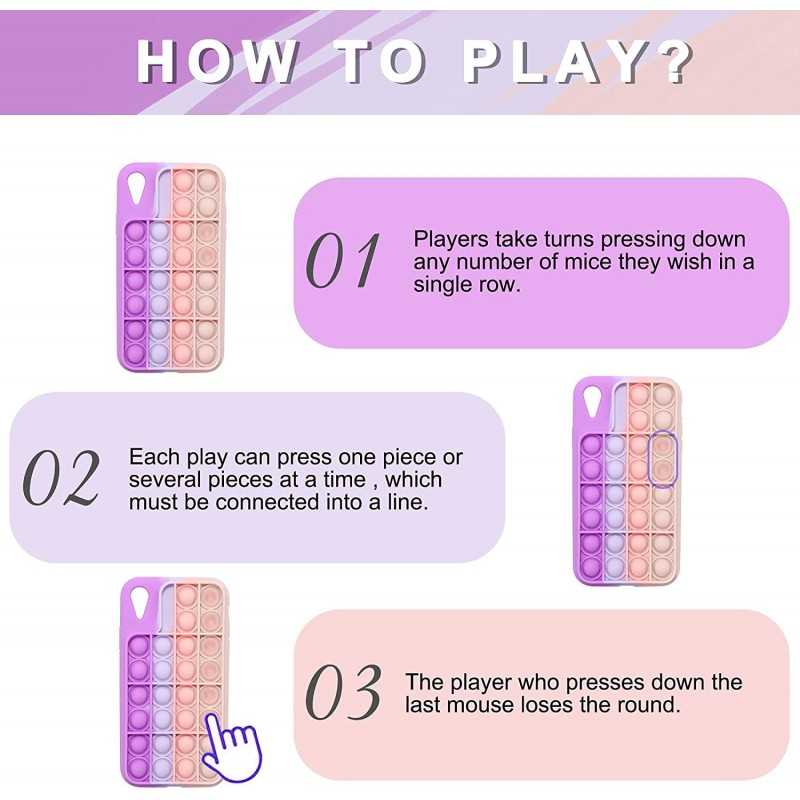 HOW TO PLAY?

01 Players take turns pressing down any number of mice they wish in a single row.

02 Each play can press one piece or several pieces at a time , which must be connected into a line.

03 The player who presses down the last mouse loses the round.